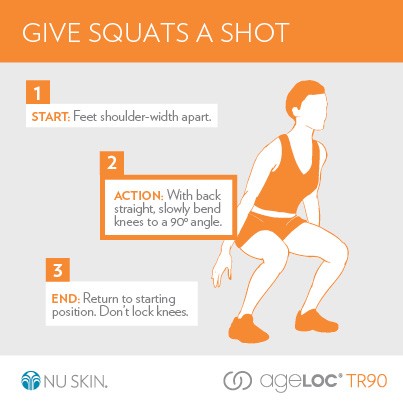 GIVE SQUATS A SHOT

1

START: Feet shoulder-width apart.

2

ACTION: With back straight, slowly bend knees to a 90º angle.

3

END: Return to starting position. Don't lock knees.

NU SKIN.

ageLOC® TR90